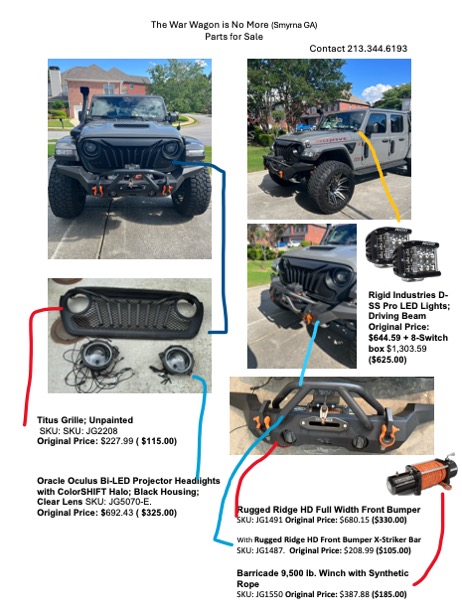 The War Wagon is No More (Smyrna GA)
Parts for Sale

Contact 213.344.6193

Rigid Industries D-SS Pro LED Lights; Driving Beam
Original Price: $644.59 + 8-Switch box $1,303.59 ($625.00)

Titus Grille; Unpainted
SKU: SKU: JG2208
Original Price: $227.99 ( $115.00)

Oracle Oculus Bi-LED Projector Headlights with ColorSHIFT Halo; Black Housing; Clear Lens SKU: JG5070-E.
Original Price: $692.43 ( $325.00)

Rugged Ridge HD Full Width Front Bumper
SKU: JG1491 Original Price: $680.15 ($330.00)

With Rugged Ridge HD Front Bumper X-Striker Bar
SKU: JG1487. Original Price: $208.99 ($105.00)

Barricade 9,500 lb. Winch with Synthetic Rope
SKU: JG1550 Original Price: $387.88 ($185.00)