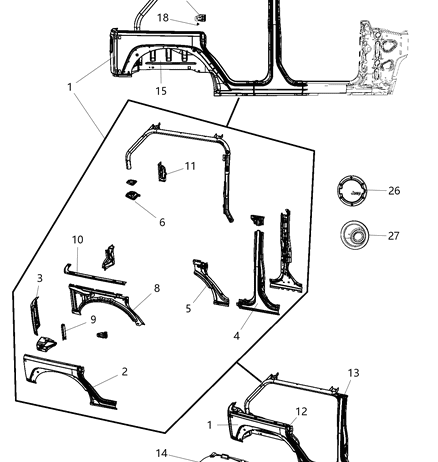 18
1
15
11
6
26
27
10
3
8
5
9
4
2
13
12
1
14